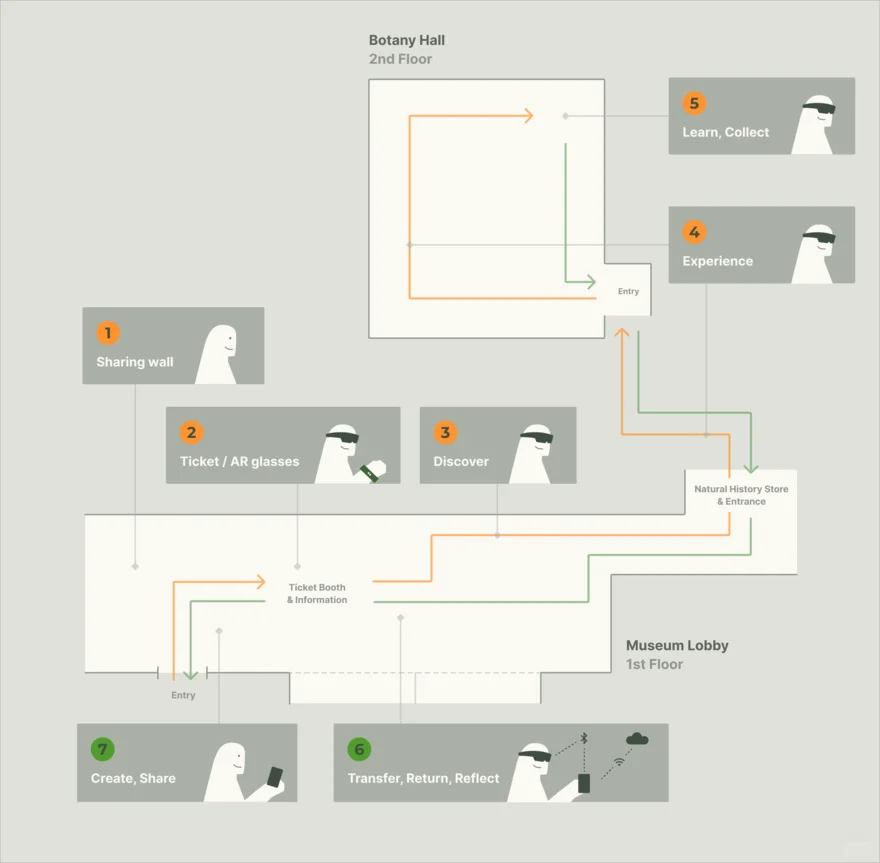 Botany Hall
2nd Floor

5
Learn, Collect

4
Experience

Entry

1
Sharing wall

2
Ticket / AR glasses

3
Discover

Natural History Store & Entrance

Ticket Booth & Information

Museum Lobby
1st Floor

Entry

7
Create, Share

6
Transfer, Return, Reflect