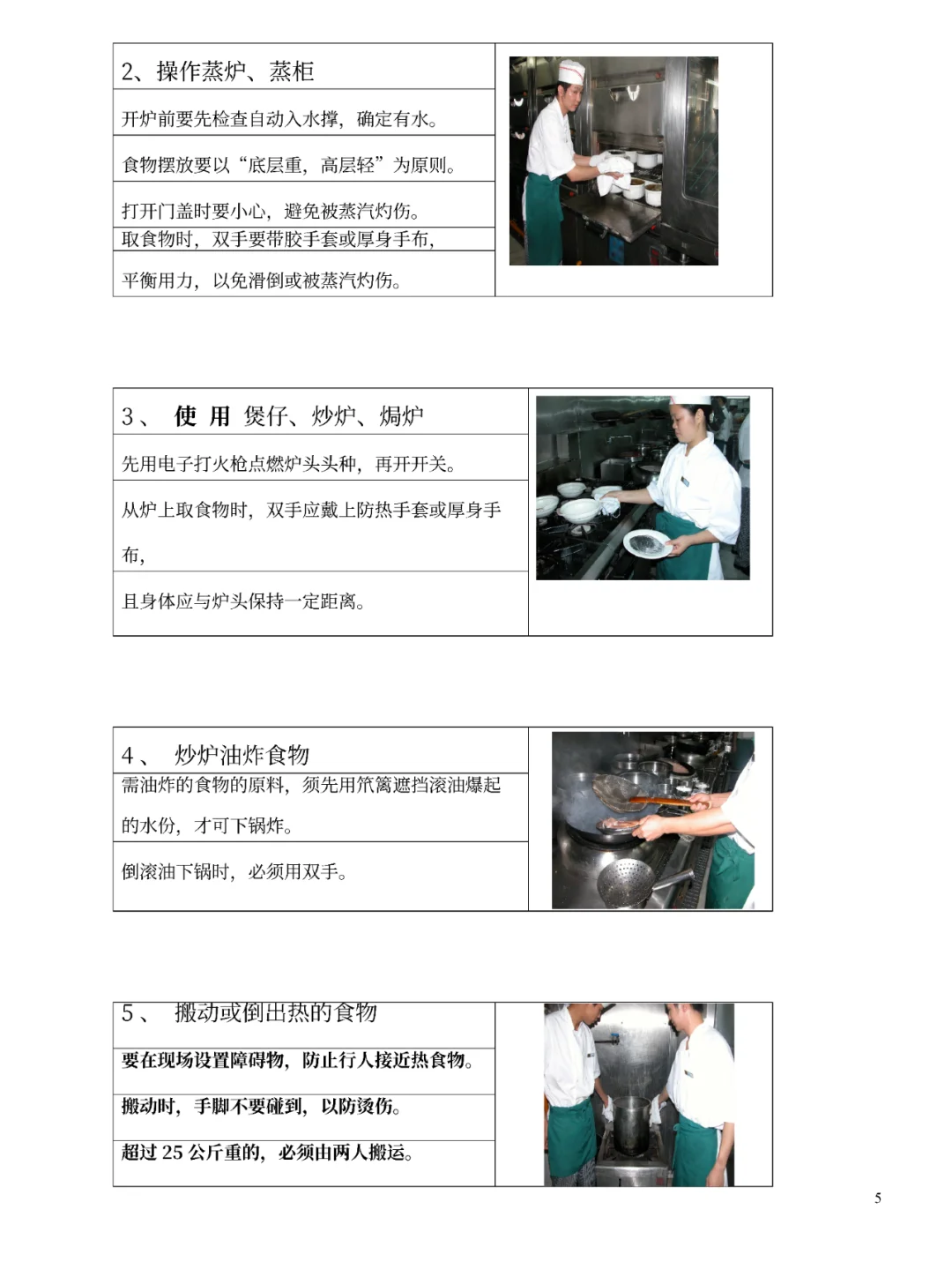 2、操作蒸炉、蒸柜

开炉前要先检查自动入水撑，确定有水。

食物摆放要以“底层重，高层轻”为原则。

打开门盖时要小心，避免被蒸汽灼伤。

取食物时，双手要带胶手套或厚身手布，

平衡用力，以免滑倒或被蒸汽灼伤。

3、 使 用 煲仔、炒炉、焗炉

先用电子打火枪点燃炉头头种，再开开关。

从炉上取食物时，双手应戴上防热手套或厚身手布，

且身体应与炉头保持一定距离。

4、 炒炉油炸食物

需油炸的食物的原料，须先用笊篱遮挡滚油爆起的水份，才可下锅炸。

倒滚油下锅时，必须用双手。

5、 搬动或倒出热的食物

要在现场设置障碍物，防止行人接近热食物。

搬动时，手脚不要碰到，以防烫伤。

超过 25 公斤重的，必须由两人搬运。

5