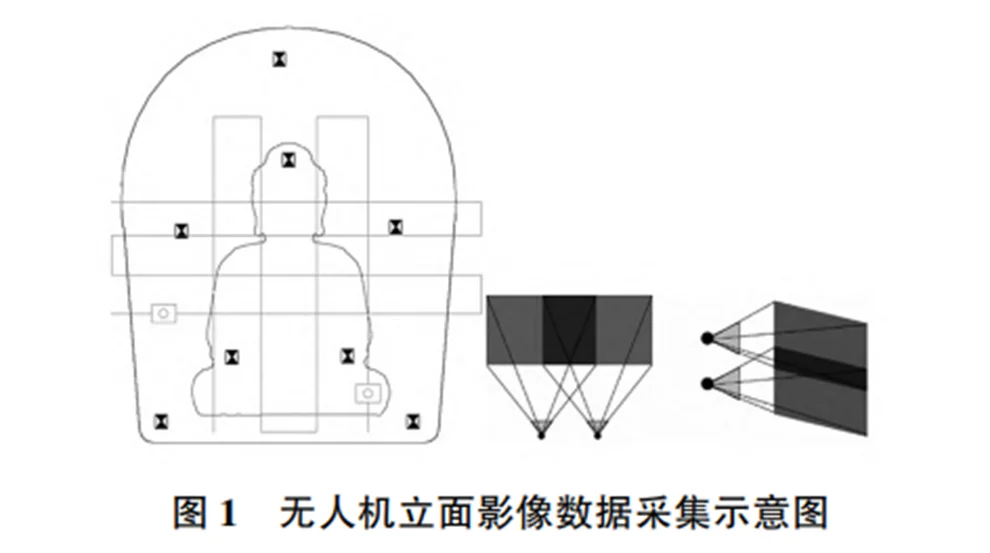 图 1　无人机立面影像数据采集示意图