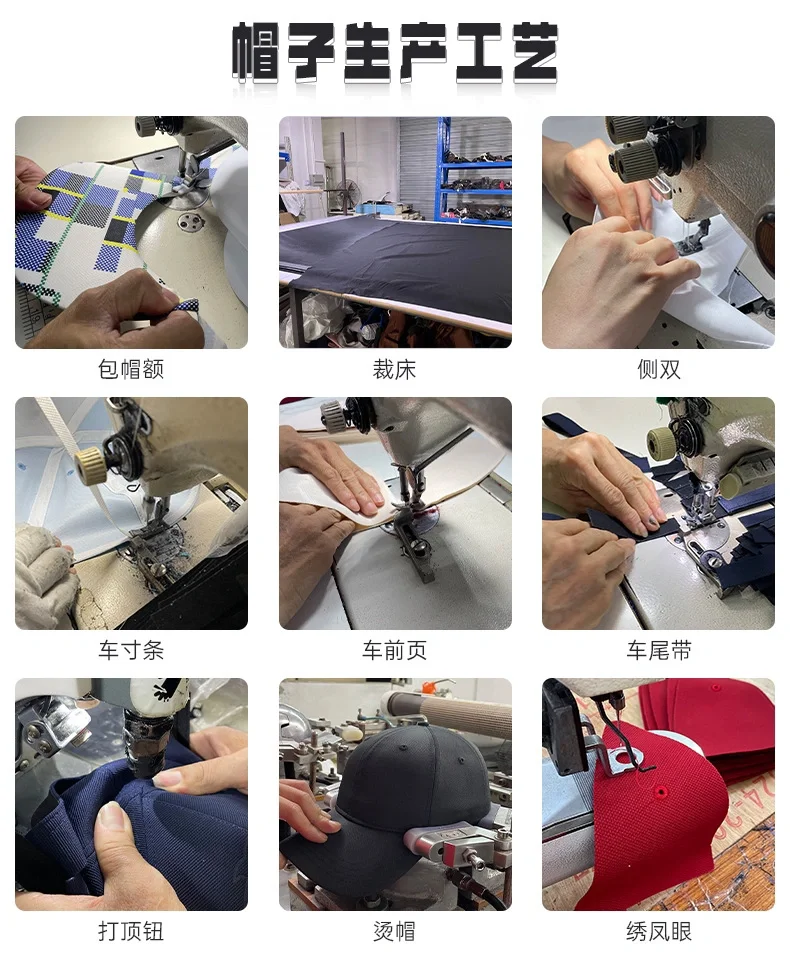 帽子生产工艺

包帽额

裁床

侧双

车寸条

车前页

车尾带

打顶钮

烫帽

绣凤眼