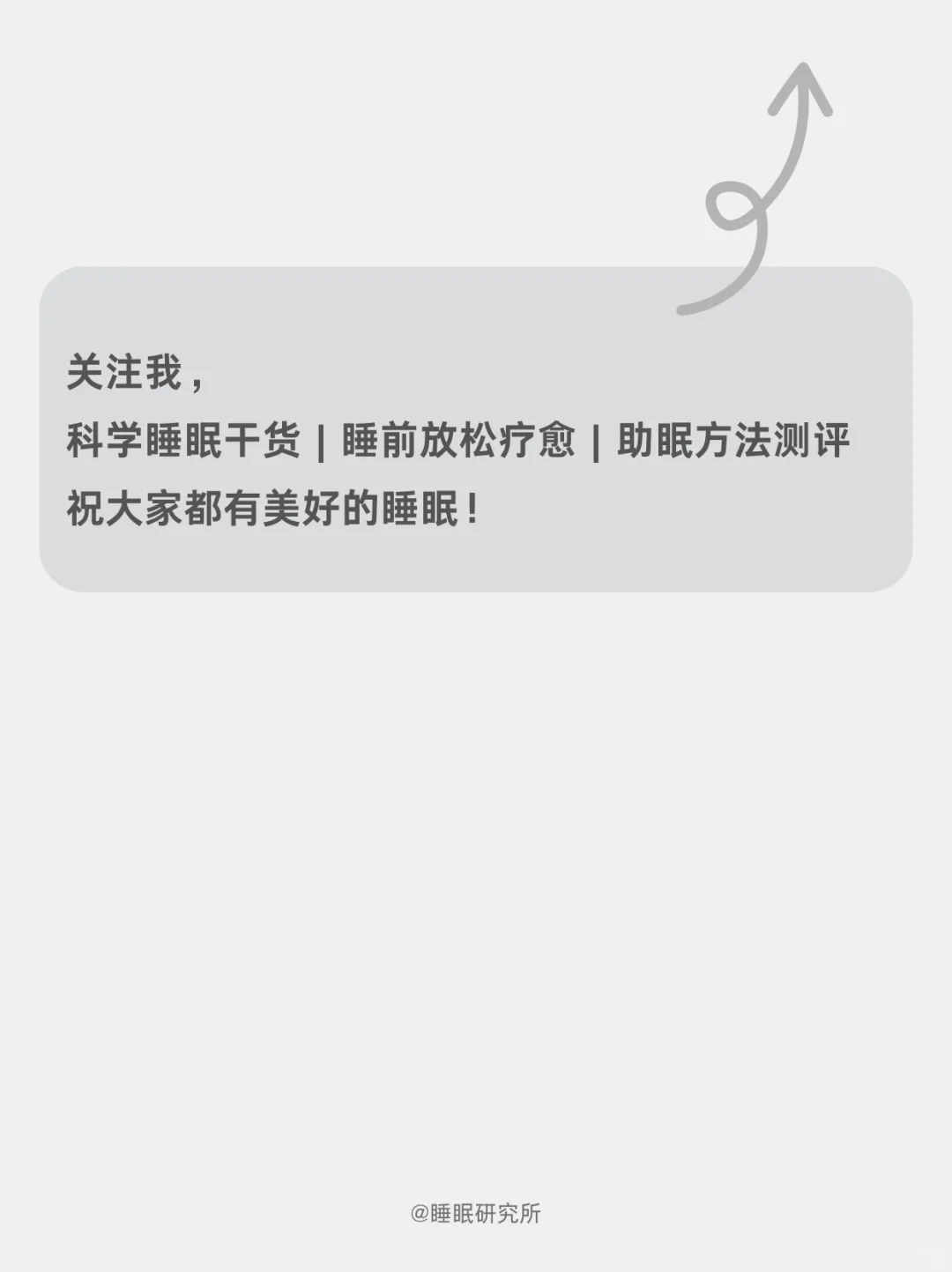 关注我，
科学睡眠干货 | 睡前放松疗愈 | 助眠方法测评
祝大家都有美好的睡眠！

@睡眠研究所