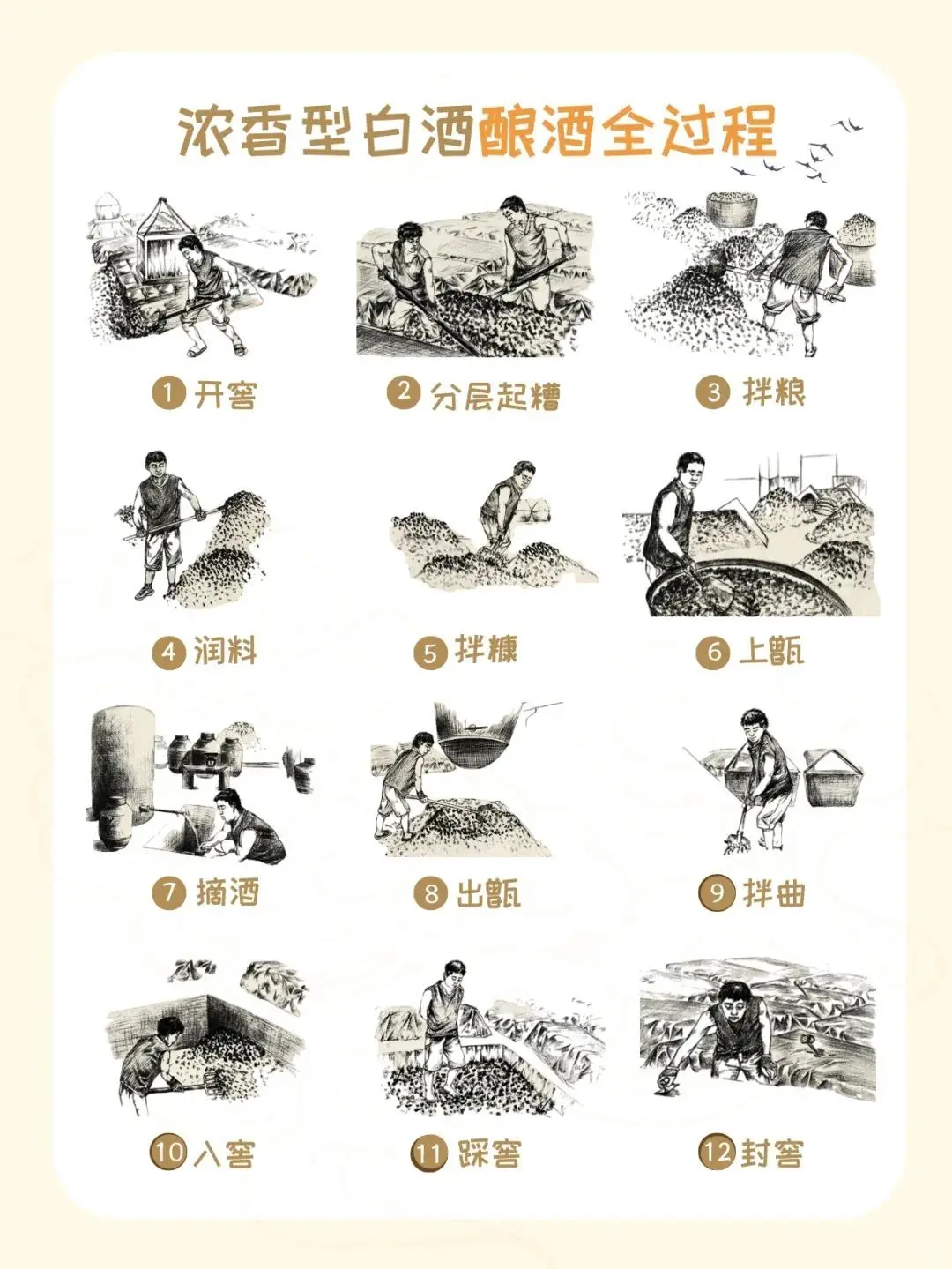 浓香型白酒酿酒全过程

1 开窖
2 分层起糟
3 拌粮
4 润料
5 拌糠
6 上甑
7 摘酒
8 出甑
9 拌曲
10 入窖
11 踩窖
12 封窖