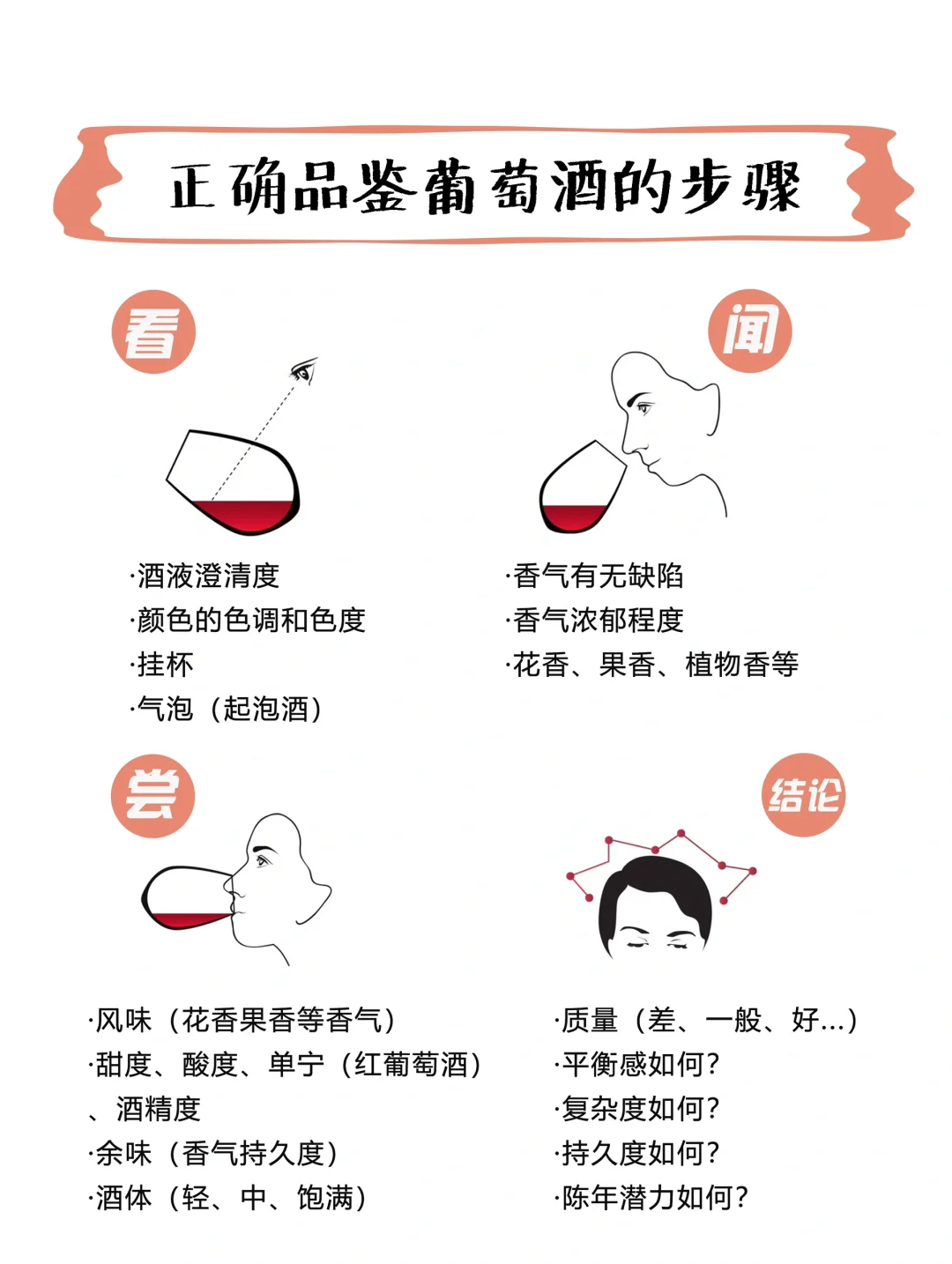 正确品鉴葡萄酒的步骤

看

·酒液澄清度
·颜色的色调和色度
·挂杯
·气泡（起泡酒）

闻

·香气有无缺陷
·香气浓郁程度
·花香、果香、植物香等

尝

·风味（花香果香等香气）
·甜度、酸度、单宁（红葡萄酒）、酒精度
·余味（香气持久度）
·酒体（轻、中、饱满）

结论

·质量（差、一般、好...）
·平衡感如何？
·复杂度如何？
·持久度如何？
·陈年潜力如何？