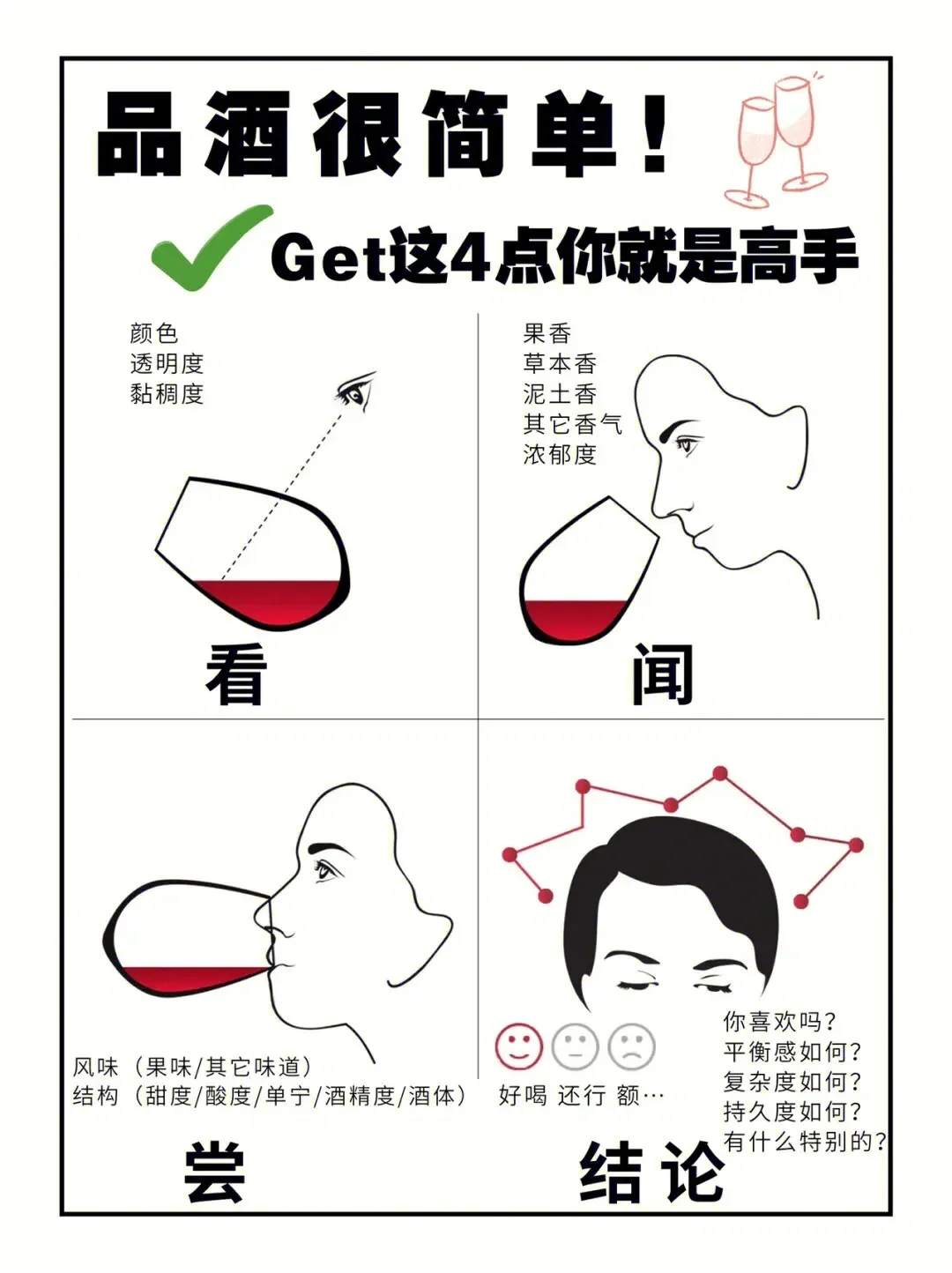 品酒很简单！

Get这4点你就是高手

颜色
透明度
黏稠度

看

果香
草本香
泥土香
其它香气
浓郁度

闻

风味（果味/其它味道）
结构（甜度/酸度/单宁/酒精度/酒体）

尝

好喝 还行 额…

你喜欢吗？
平衡感如何？
复杂度如何？
持久度如何？
有什么特别的？

结论