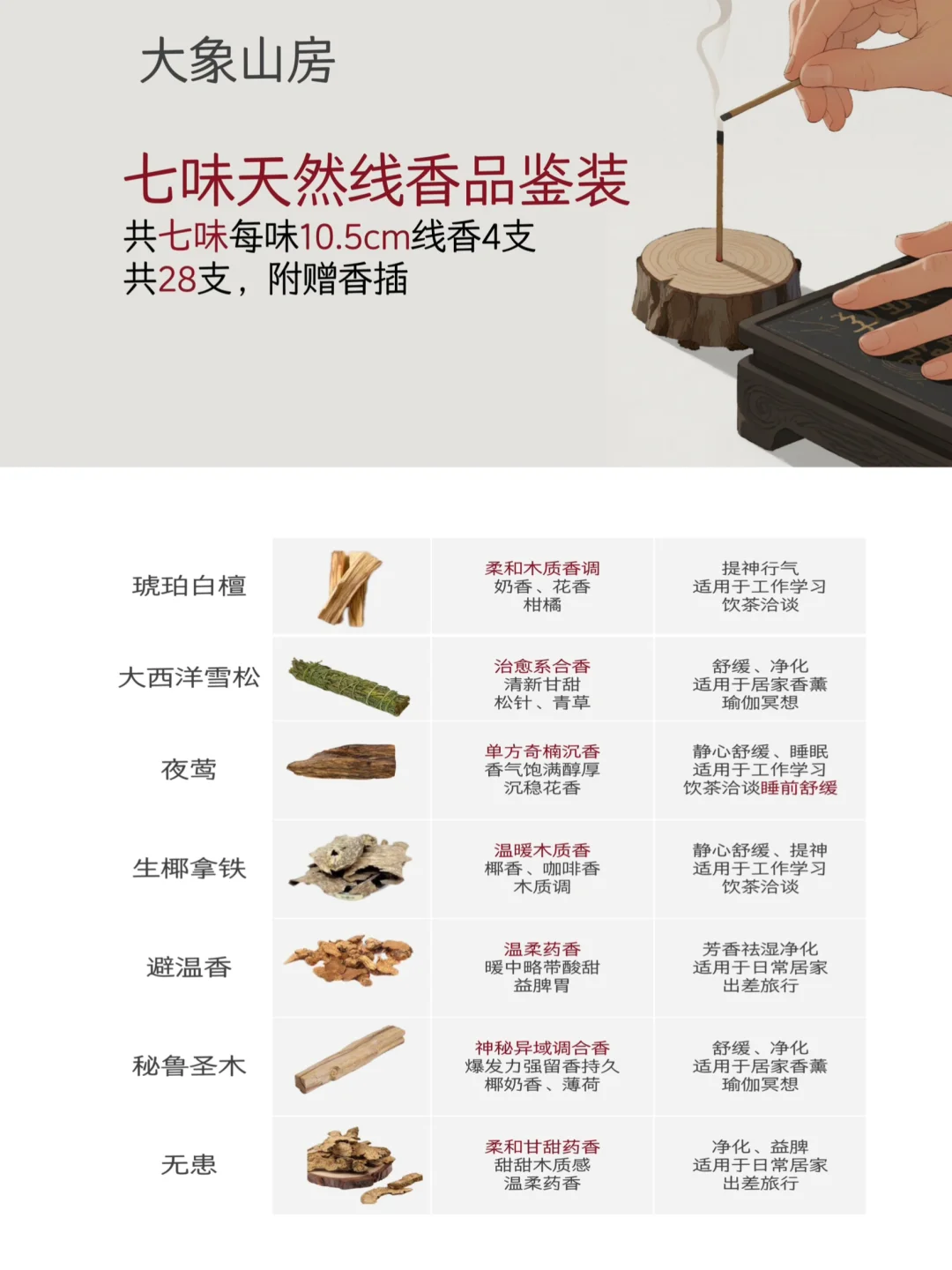 大象山房

七味天然线香品鉴装
共七味每味10.5cm线香4支
共28支，附赠香插

| 琥珀白檀 | | 柔和木质香调 奶香、花香 柑橘 | 提神行气 适用于工作学习 饮茶洽谈 |
|---|---|---|---|
| 大西洋雪松 | | 治愈系合香 清新甘甜 松针、青草 | 舒缓、净化 适用于居家香薰 瑜伽冥想 |
| 夜莺 | | 单方奇楠沉香 香气饱满醇厚 沉稳花香 | 静心舒缓、睡眠 适用于工作学习 饮茶洽谈睡前舒缓 |
| 生椰拿铁 | | 温暖木质香 椰香、咖啡香 木质调 | 静心舒缓、提神 适用于工作学习 饮茶洽谈 |
| 避温香 | | 温柔药香 暖中略带酸甜 益脾胃 | 芳香祛湿净化 适用于日常居家 出差旅行 |
| 秘鲁圣木 | | 神秘异域调合香 爆发力强留香持久 椰奶香、薄荷 | 舒缓、净化 适用于居家香薰 瑜伽冥想 |
| 无患 | | 柔和甘甜药香 甜甜木质感 温柔药香 | 净化、益脾 适用于日常居家 出差旅行 |