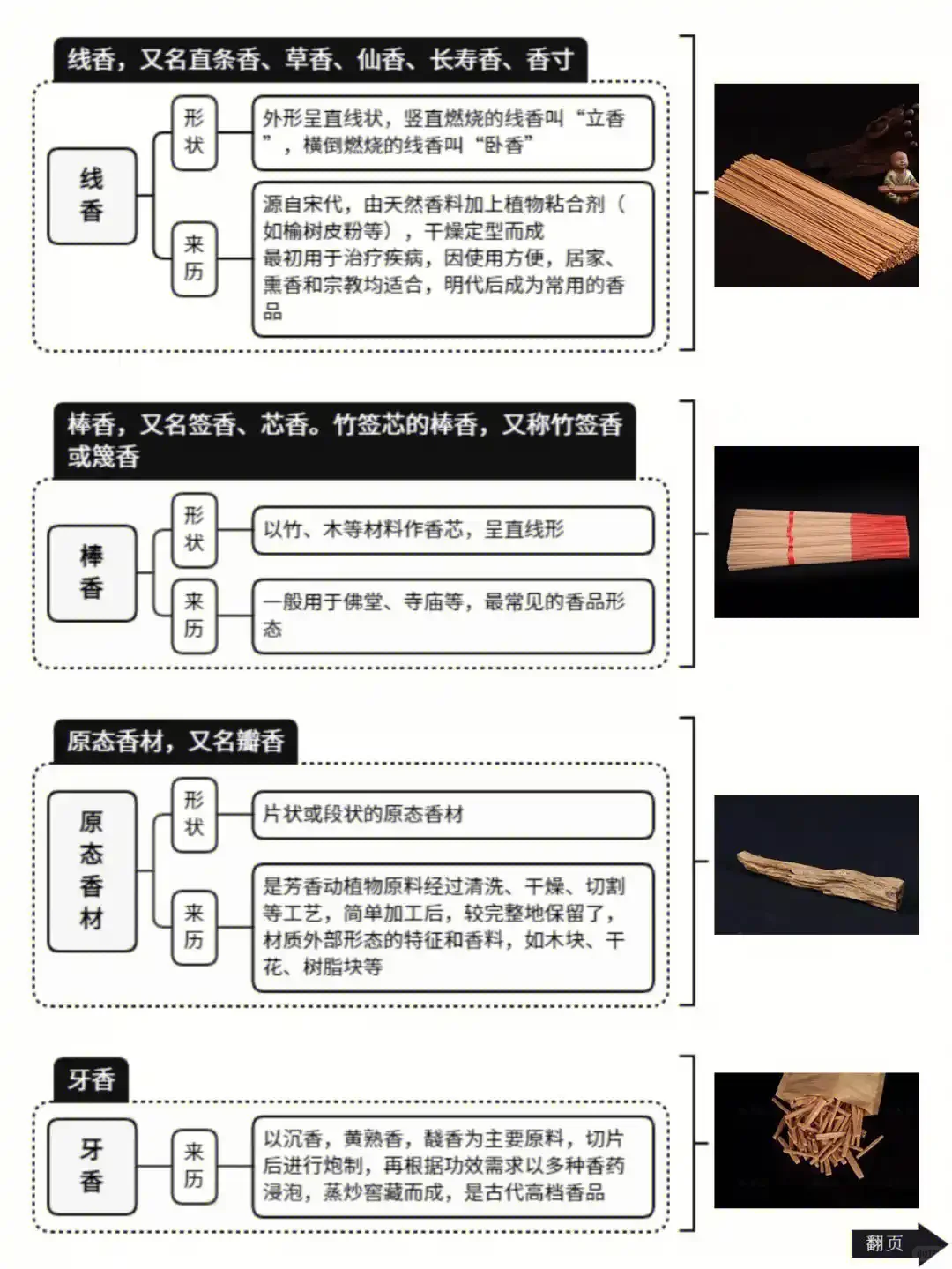 线香，又名直条香、草香、仙香、长寿香、香寸

线香

形状

外形呈直线状，竖直燃烧的线香叫“立香”，横倒燃烧的线香叫“卧香”

来历

源自宋代，由天然香料加上植物粘合剂（如榆树皮粉等），干燥定型而成
最初用于治疗疾病，因使用方便，居家、熏香和宗教均适合，明代后成为常用的香品

棒香，又名签香、芯香。竹签芯的棒香，又称竹签香或篾香

棒香

形状

以竹、木等材料作香芯，呈直线形

来历

一般用于佛堂、寺庙等，最常见的香品形态

原态香材，又名瓣香

原态香材

形状

片状或段状的原态香材

来历

是芳香动植物原料经过清洗、干燥、切割等工艺，简单加工后，较完整地保留了，材质外部形态的特征和香料，如木块、干花、树脂块等

牙香

牙香

来历

以沉香，黄熟香，馢香为主要原料，切片后进行炮制，再根据功效需求以多种香药浸泡，蒸炒窖藏而成，是古代高档香品

翻页