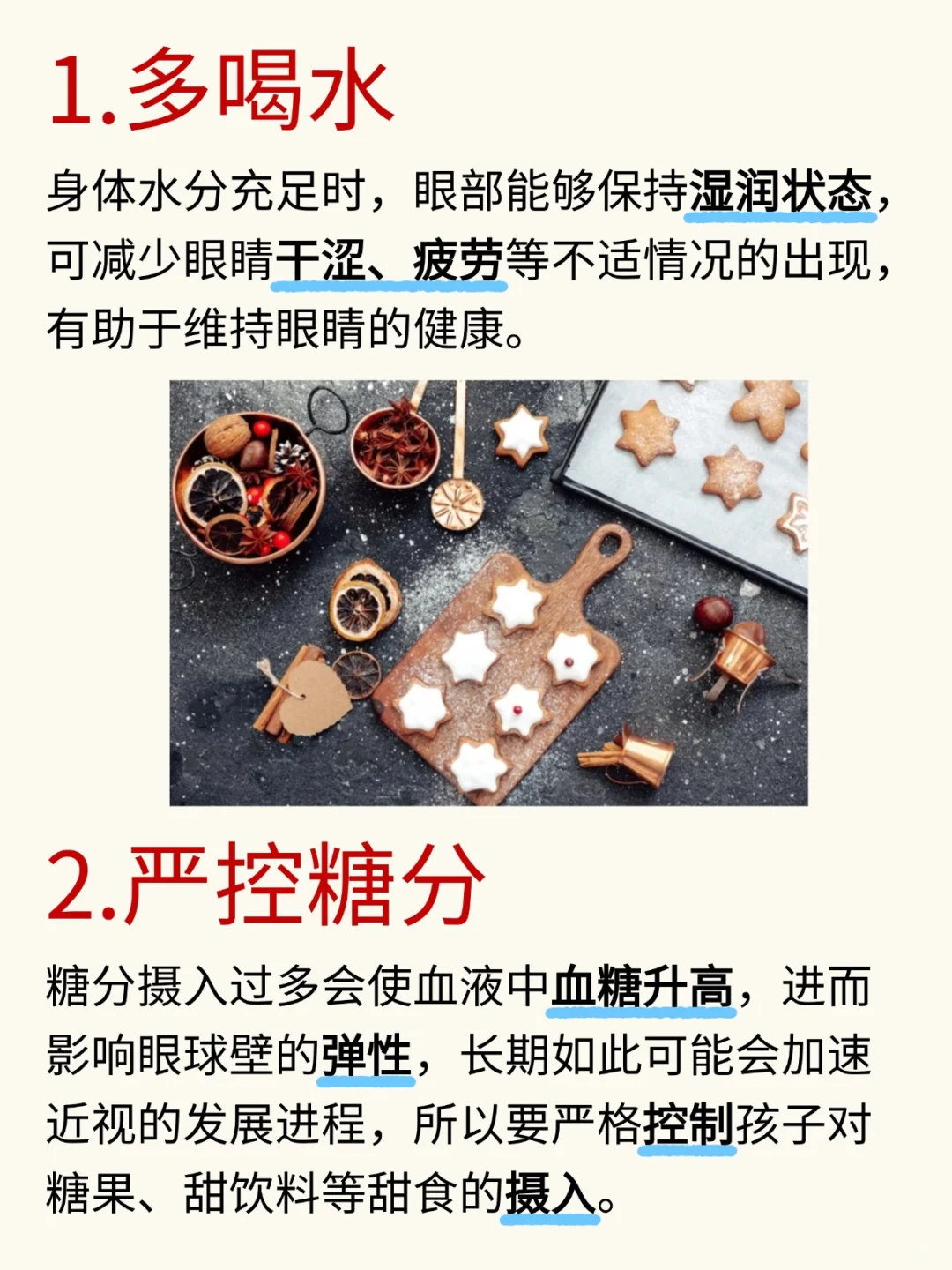 1.多喝水

身体水分充足时，眼部能够保持湿润状态，可减少眼睛干涩、疲劳等不适情况的出现，有助于维持眼睛的健康。

2.严控糖分

糖分摄入过多会使血液中血糖升高，进而影响眼球壁的弹性，长期如此可能会加速近视的发展进程，所以要严格控制孩子对糖果、甜饮料等甜食的摄入。