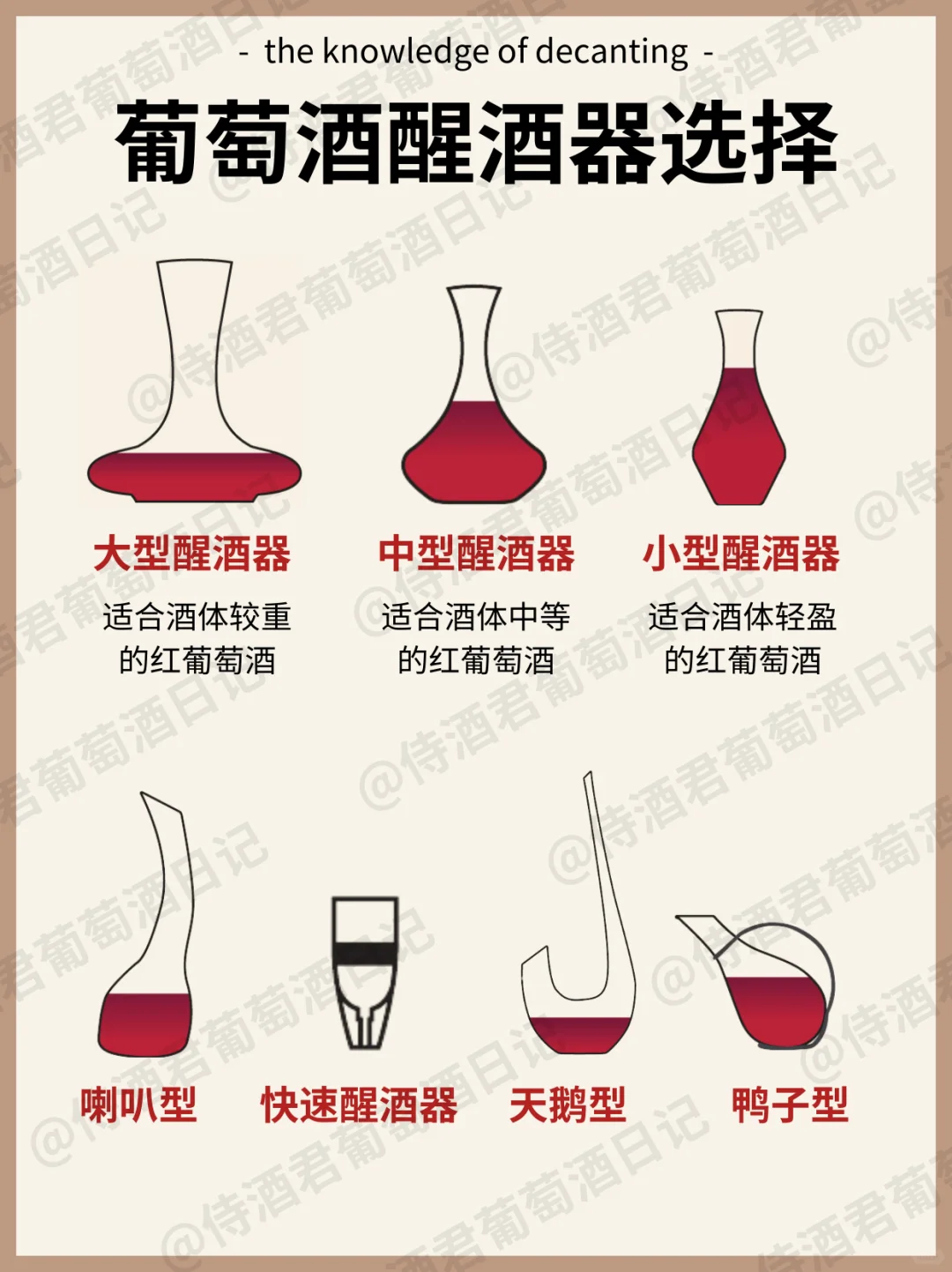 - the knowledge of decanting -

葡萄酒醒酒器选择

大型醒酒器
适合酒体较重的红葡萄酒

中型醒酒器
适合酒体中等的红葡萄酒

小型醒酒器
适合酒体轻盈的红葡萄酒

喇叭型

快速醒酒器

天鹅型

鸭子型

@侍酒君葡萄酒日记