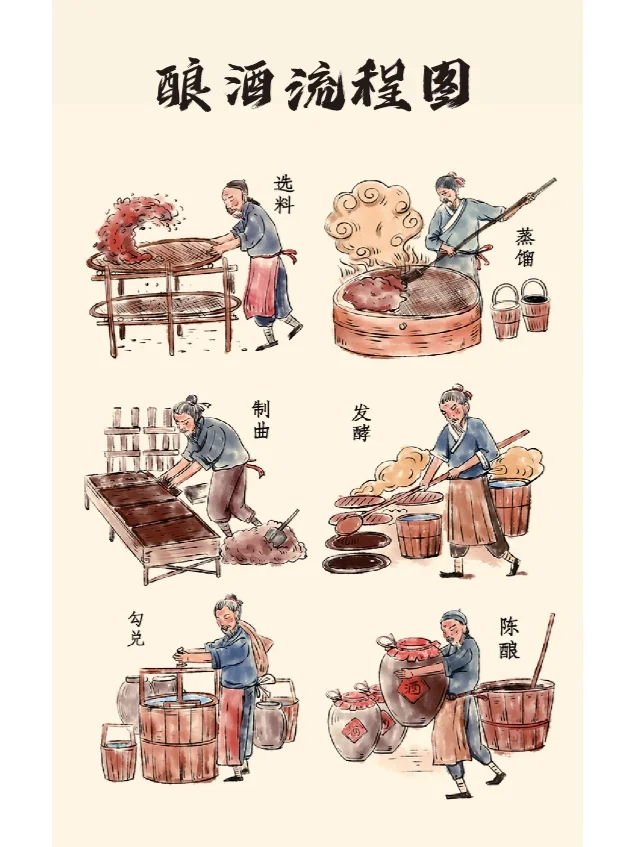 酿酒流程图

选料

蒸馏

制曲

发酵

勾兑

陈酿

酒