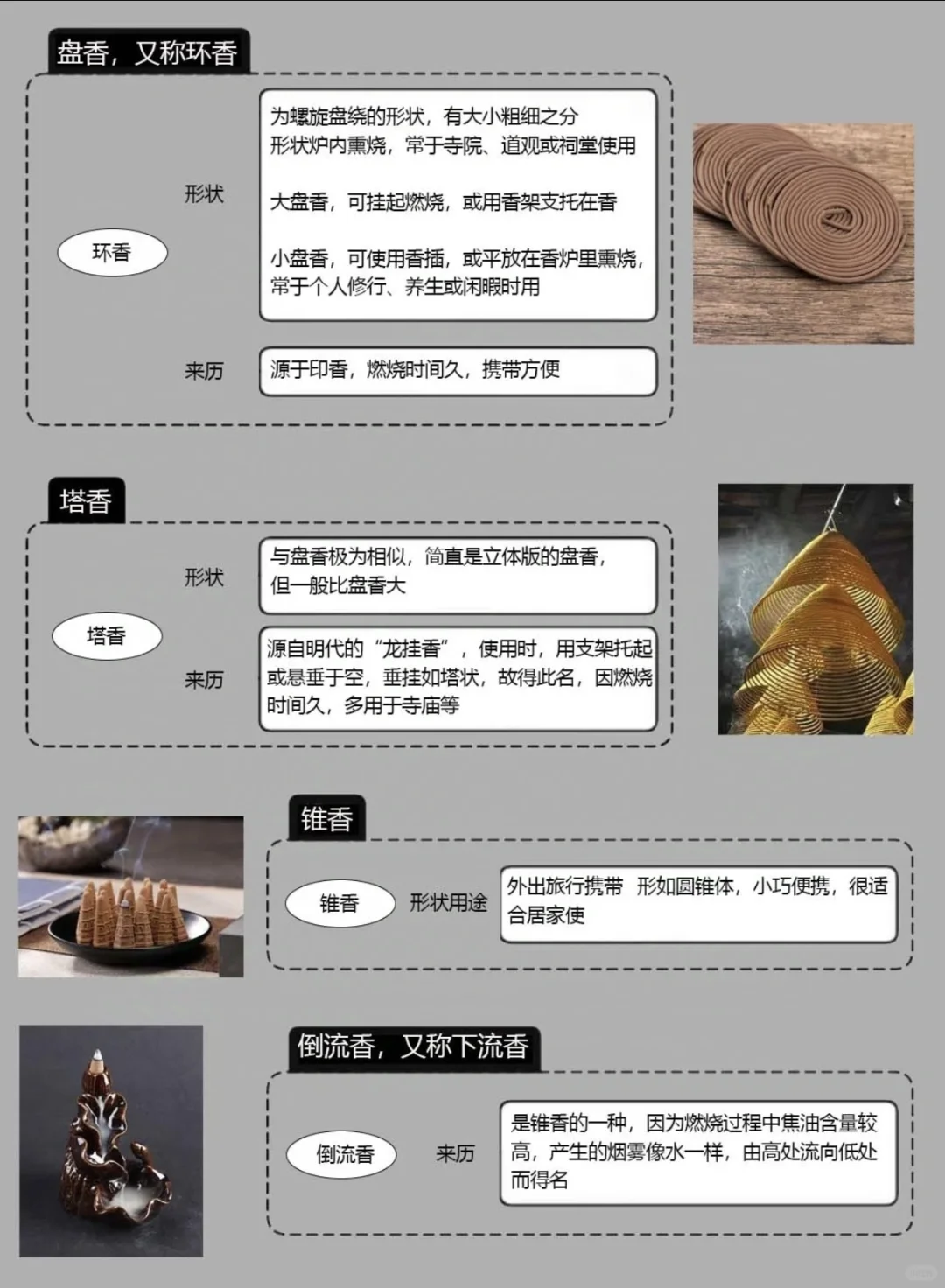 盘香，又称环香

环香

形状

为螺旋盘绕的形状，有大小粗细之分
形状炉内熏烧，常于寺院、道观或祠堂使用

大盘香，可挂起燃烧，或用香架支托在香

小盘香，可使用香插，或平放在香炉里熏烧，常于个人修行、养生或闲暇时用

来历

源于印香，燃烧时间久，携带方便

塔香

塔香

形状

与盘香极为相似，简直是立体版的盘香，但一般比盘香大

来历

源自明代的“龙挂香”，使用时，用支架托起或悬垂于空，垂挂如塔状，故得此名，因燃烧时间久，多用于寺庙等

锥香

锥香

形状用途

外出旅行携带 形如圆锥体，小巧便携，很适合居家使

倒流香，又称下流香

倒流香

来历

是锥香的一种，因为燃烧过程中焦油含量较高，产生的烟雾像水一样，由高处流向低处而得名