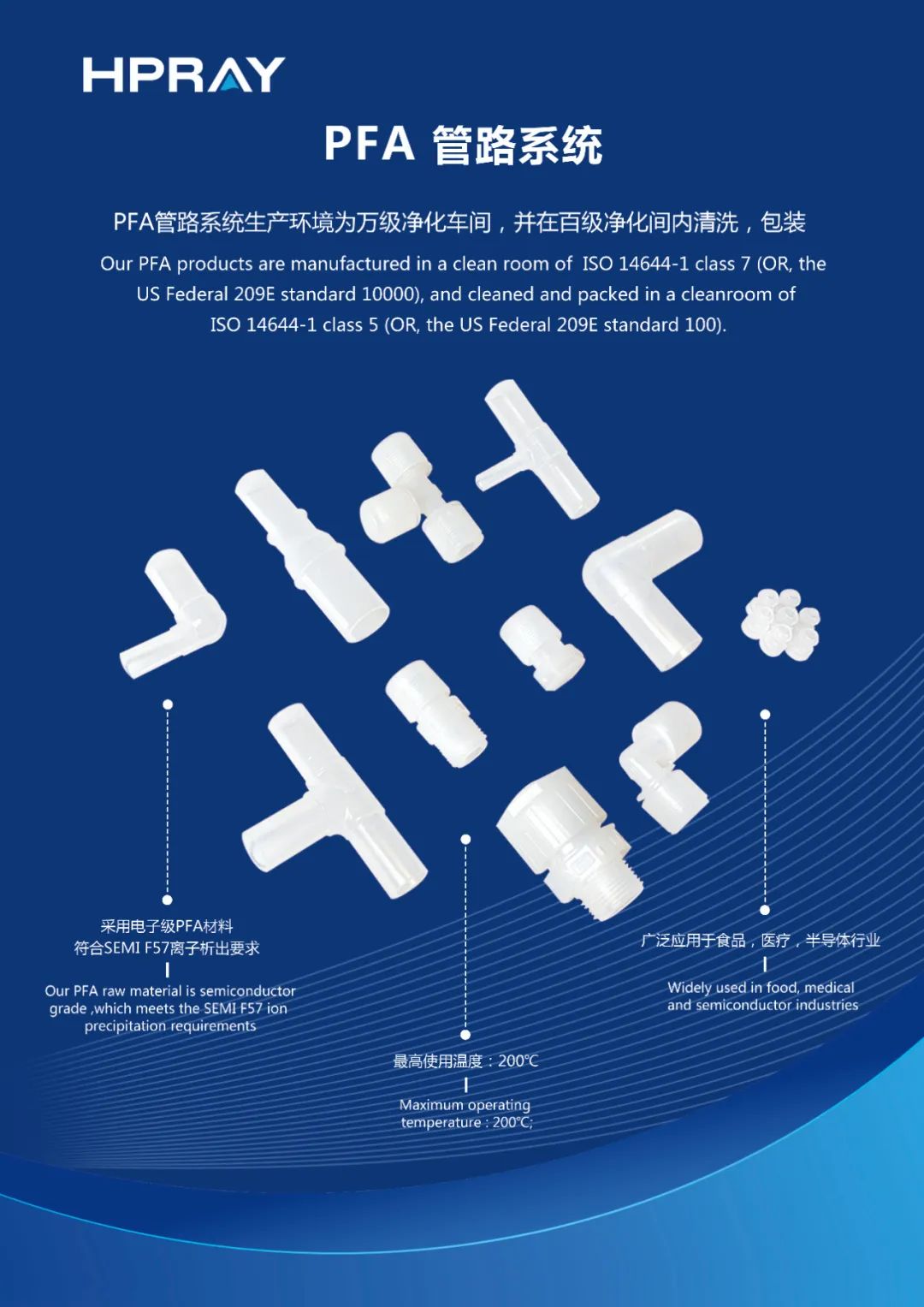 HPRAY

PFA 管路系统

PFA管路系统生产环境为万级净化车间，并在百级净化间内清洗，包装

Our PFA products are manufactured in a clean room of ISO 14644-1 class 7 (OR, the US Federal 209E standard 10000), and cleaned and packed in a cleanroom of ISO 14644-1 class 5 (OR, the US Federal 209E standard 100).

采用电子级PFA材料
符合SEMI F57离子析出要求

Our PFA raw material is semiconductor grade ,which meets the SEMI F57 ion precipitation requirements

最高使用温度：200℃

Maximum operating temperature : 200℃;

广泛应用于食品，医疗，半导体行业

Widely used in food, medical and semiconductor industries