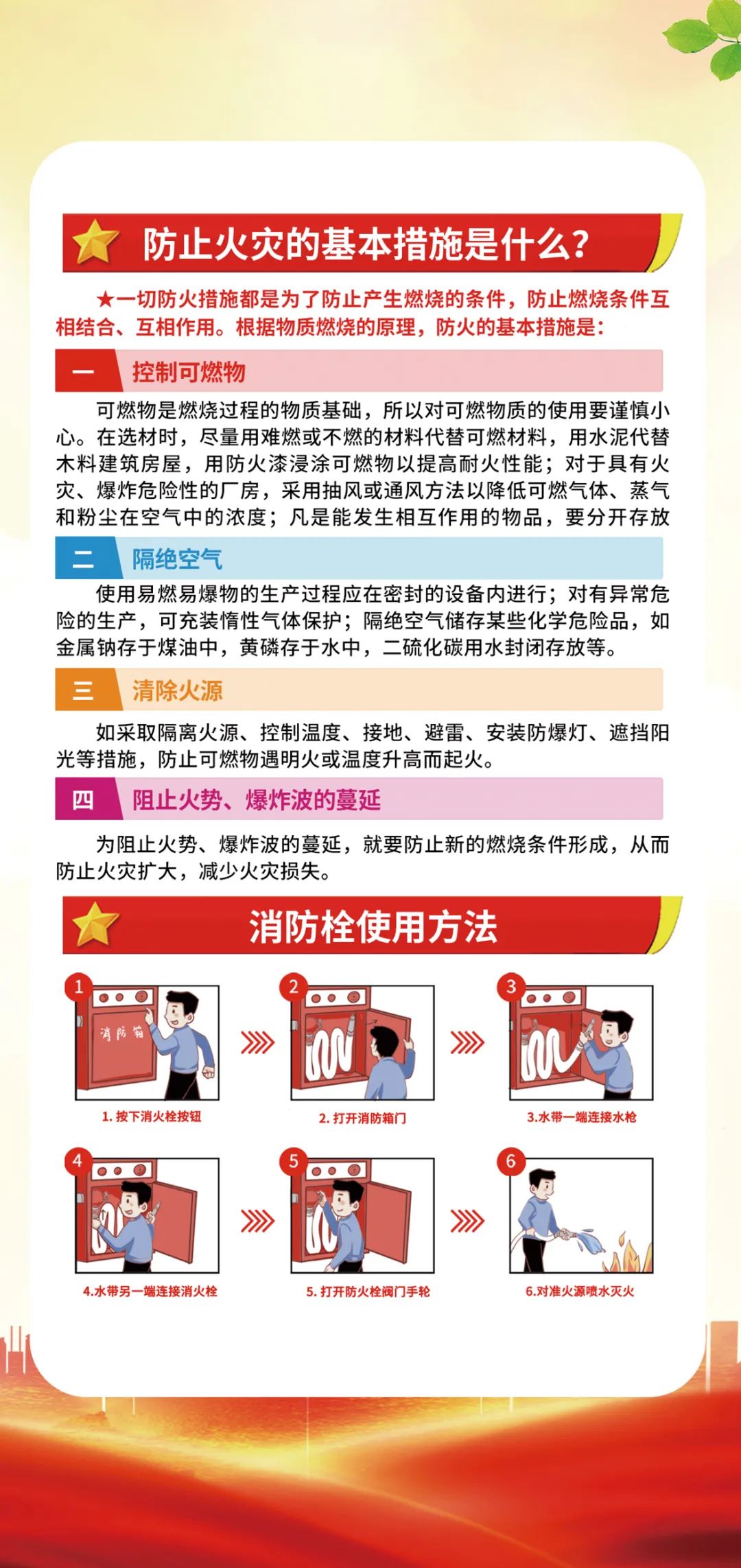 防止火灾的基本措施是什么?

★一切防火措施都是为了防止产生燃烧的条件，防止燃烧条件互相结合、互相作用。根据物质燃烧的原理，防火的基本措施是:

一 控制可燃物

可燃物是燃烧过程的物质基础，所以对可燃物质的使用要谨慎小心。在选材时，尽量用难燃或不燃的材料代替可燃材料，用水泥代替木料建筑房屋，用防火漆浸涂可燃物以提高耐火性能；对于具有火灾、爆炸危险性的厂房，采用抽风或通风方法以降低可燃气体、蒸气和粉尘在空气中的浓度；凡是能发生相互作用的物品，要分开存放

二 隔绝空气

使用易燃易爆物的生产过程应在密封的设备内进行；对有异常危险的生产，可充装惰性气体保护；隔绝空气储存某些化学危险品，如金属钠存于煤油中，黄磷存于水中，二硫化碳用水封闭存放等。

三 清除火源

如采取隔离火源、控制温度、接地、避雷、安装防爆灯、遮挡阳光等措施，防止可燃物遇明火或温度升高而起火。

四 阻止火势、爆炸波的蔓延

为阻止火势、爆炸波的蔓延，就要防止新的燃烧条件形成，从而防止火灾扩大，减少火灾损失。

消防栓使用方法

1
消防箱
1. 按下消火栓按钮

2
2. 打开消防箱门

3
3.水带一端连接水枪

4
4.水带另一端连接消火栓

5
5. 打开防火栓阀门手轮

6
6.对准火源喷水灭火