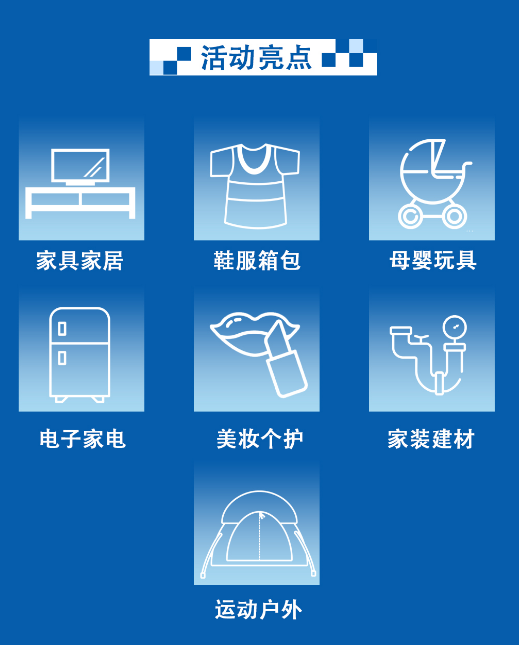 活动亮点

家具家居

鞋服箱包

母婴玩具

电子家电

美妆个护

家装建材

运动户外