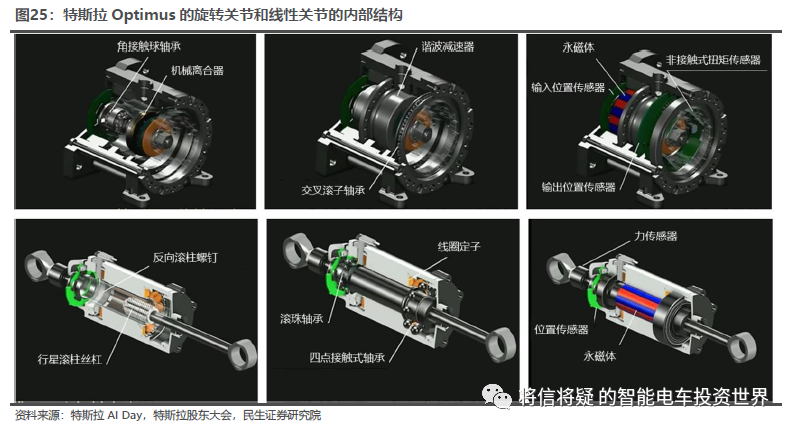 图25：特斯拉 Optimus 的旋转关节和线性关节的内部结构

角接触球轴承
机械离合器

谐波减速器
交叉滚子轴承

永磁体
非接触式扭矩传感器
输入位置传感器
输出位置传感器

反向滚柱螺钉
行星滚柱丝杠

线圈定子
滚珠轴承
四点接触式轴承

力传感器
位置传感器
永磁体

将信将疑 的智能电车投资世界

资料来源：特斯拉 AI Day，特斯拉股东大会，民生证券研究院