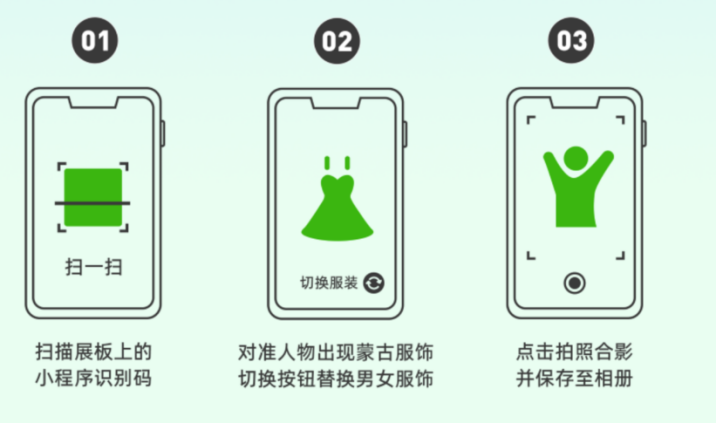 01

扫一扫

扫描展板上的
小程序识别码

02

切换服装

对准人物出现蒙古服饰
切换按钮替换男女服饰

03

点击拍照合影
并保存至相册