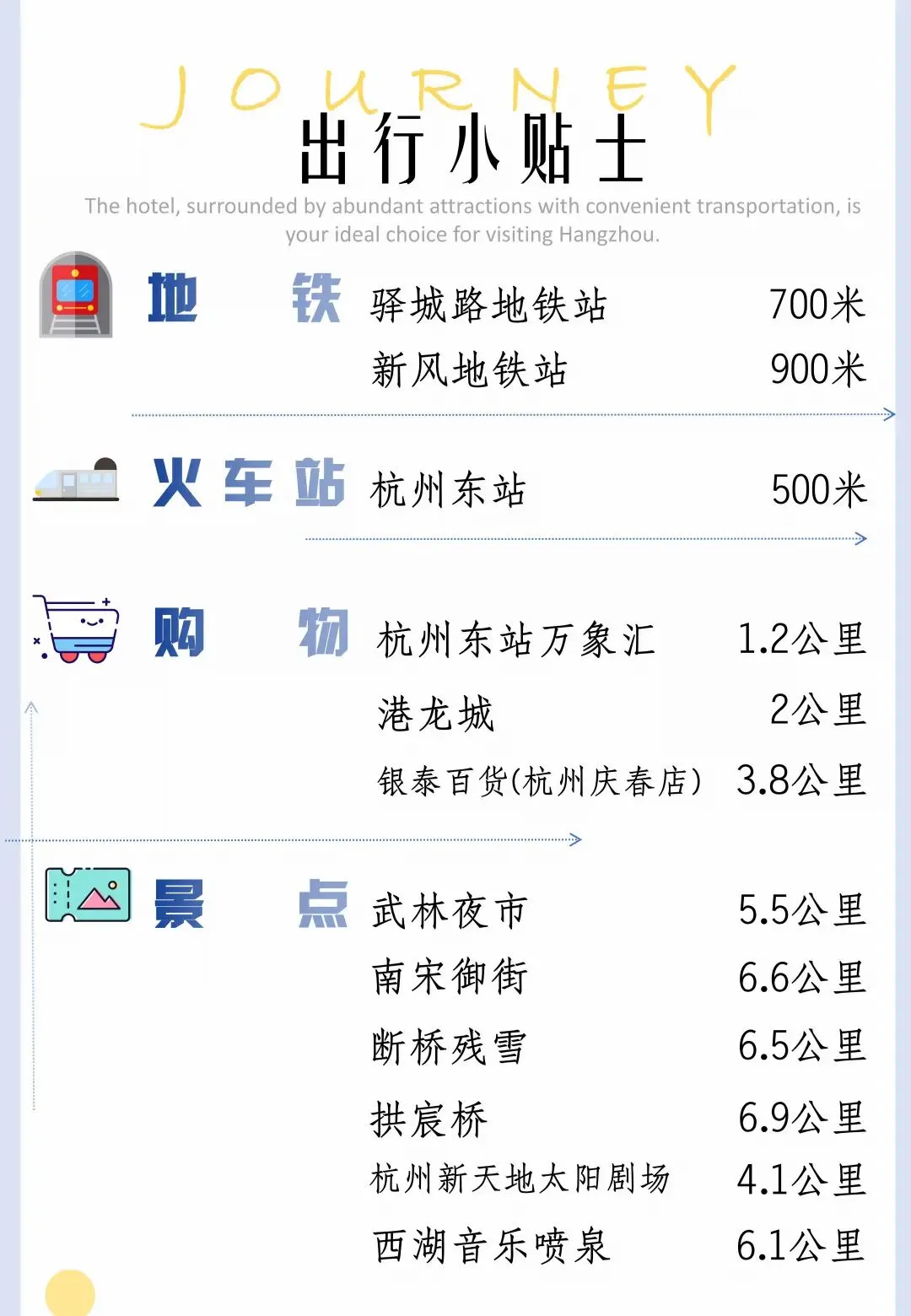 JOURNEY
出行小贴士

The hotel, surrounded by abundant attractions with convenient transportation, is your ideal choice for visiting Hangzhou.

地铁
驿城路地铁站 700米
新风地铁站 900米

火车站
杭州东站 500米

购物
杭州东站万象汇 1.2公里
港龙城 2公里
银泰百货(杭州庆春店) 3.8公里

景点
武林夜市 5.5公里
南宋御街 6.6公里
断桥残雪 6.5公里
拱宸桥 6.9公里
杭州新天地太阳剧场 4.1公里
西湖音乐喷泉 6.1公里