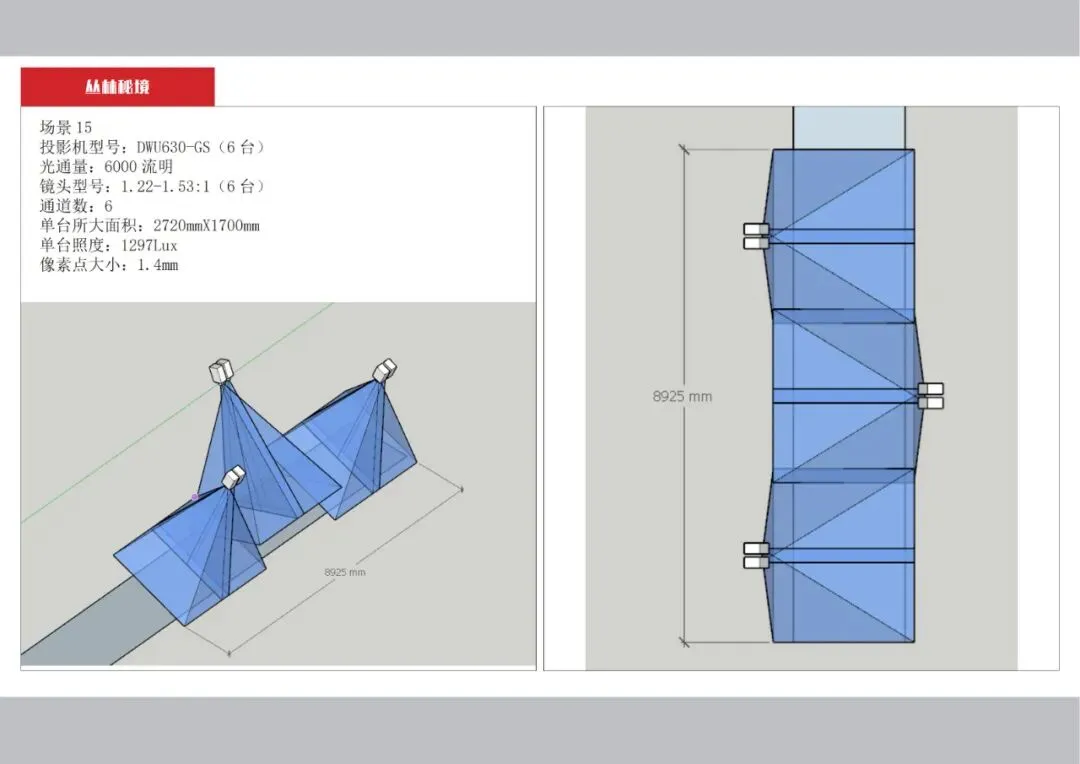 丛林秘境

场景 15
投影机型号：DWU630-GS（6 台）
光通量：6000 流明
镜头型号：1.22-1.53:1（6 台）
通道数：6
单台所大面积：2720mmX1700mm
单台照度：1297Lux
像素点大小：1.4mm

8925 mm

8925 mm