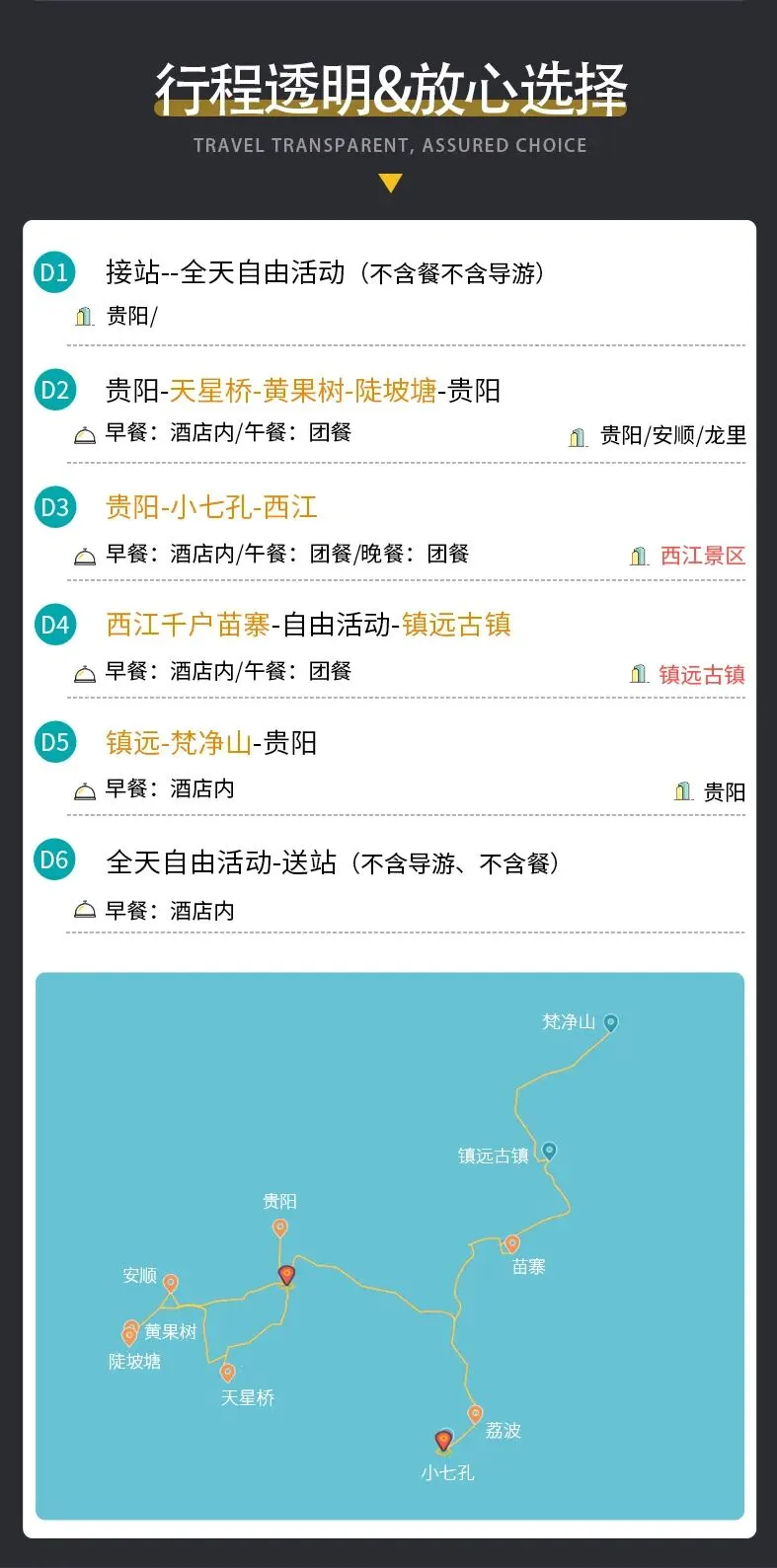 行程透明&放心选择

TRAVEL TRANSPARENT, ASSURED CHOICE

D1 接站--全天自由活动（不含餐不含导游）
贵阳/

D2 贵阳-天星桥-黄果树-陡坡塘-贵阳
早餐：酒店内/午餐：团餐 贵阳/安顺/龙里

D3 贵阳-小七孔-西江
早餐：酒店内/午餐：团餐/晚餐：团餐 西江景区

D4 西江千户苗寨-自由活动-镇远古镇
早餐：酒店内/午餐：团餐 镇远古镇

D5 镇远-梵净山-贵阳
早餐：酒店内 贵阳

D6 全天自由活动-送站（不含导游、不含餐）
早餐：酒店内

梵净山
镇远古镇
贵阳
苗寨
安顺
黄果树
陡坡塘
天星桥
荔波
小七孔