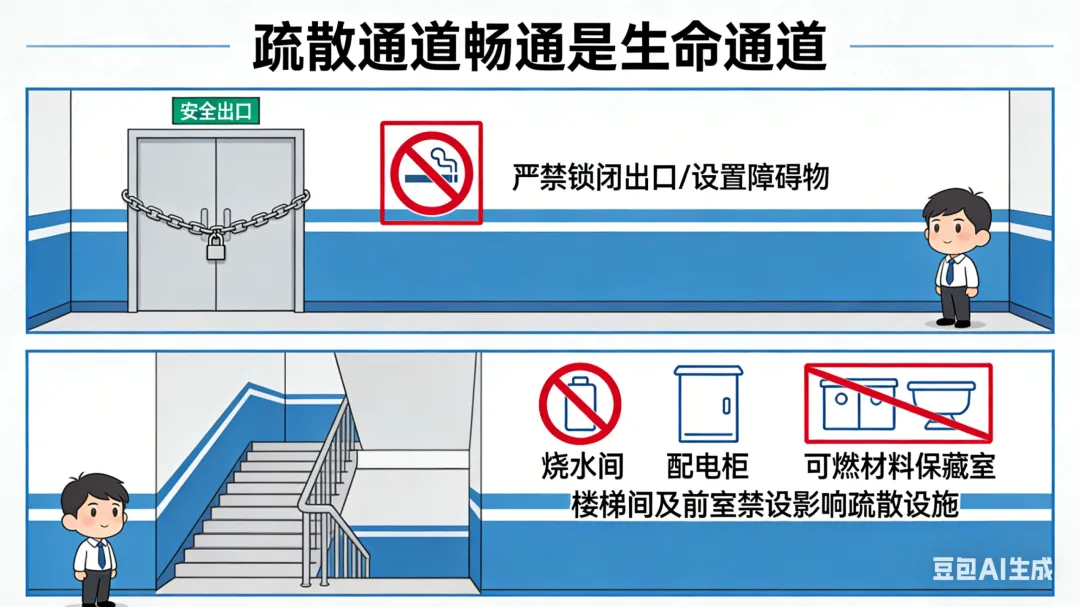 疏散通道畅通是生命通道

安全出口

严禁锁闭出口/设置障碍物

烧水间　配电柜　可燃材料保藏室

楼梯间及前室禁设影响疏散设施

豆包AI生成