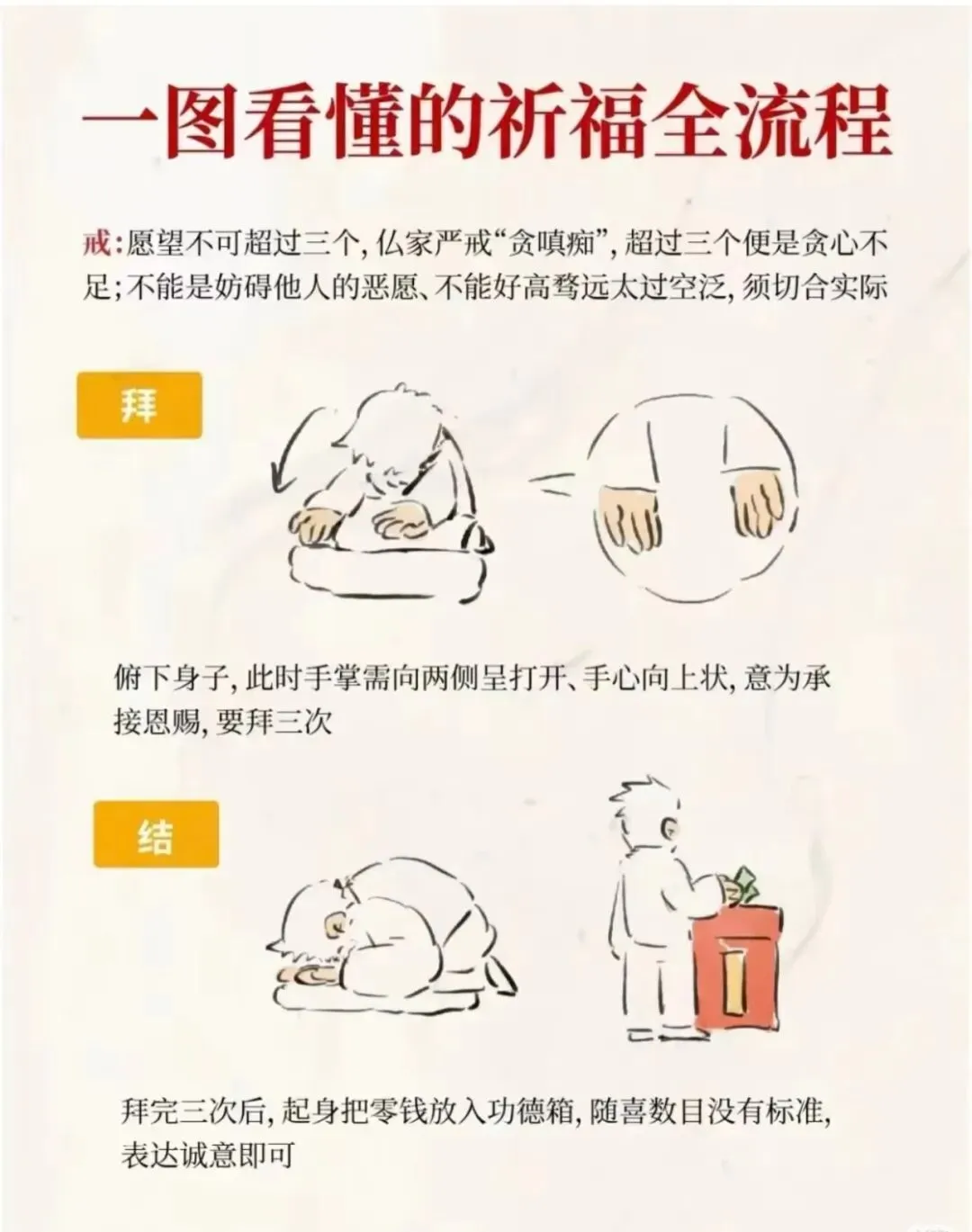 一图看懂的祈福全流程

戒:愿望不可超过三个，仏家严戒“贪嗔痴”，超过三个便是贪心不足;不能是妨碍他人的恶愿、不能好高骛远太过空泛，须切合实际

拜

俯下身子，此时手掌需向两侧呈打开、手心向上状，意为承接恩赐，要拜三次

结

拜完三次后，起身把零钱放入功德箱，随喜数目没有标准，表达诚意即可