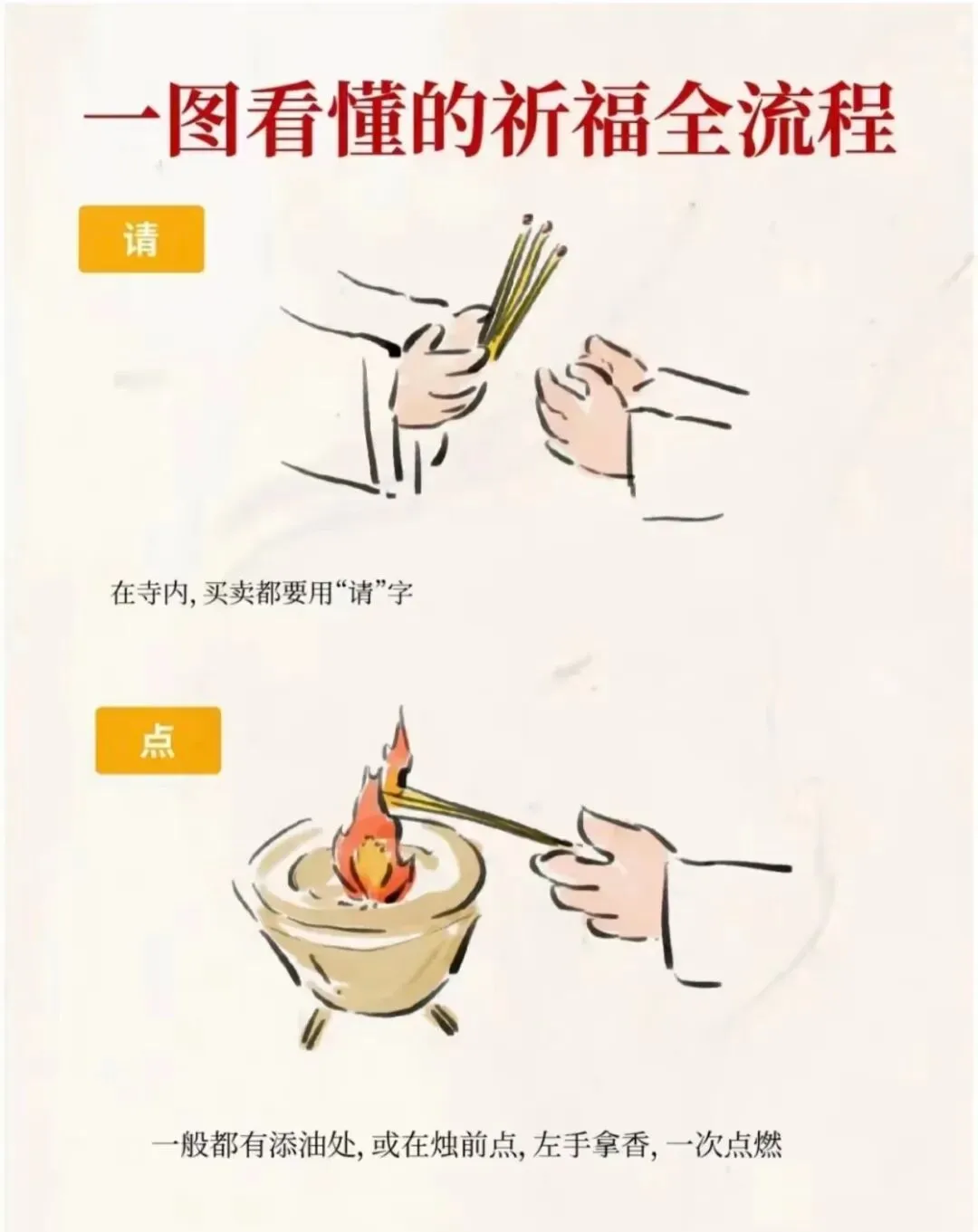 一图看懂的祈福全流程

请

在寺内, 买卖都要用“请”字

点

一般都有添油处, 或在烛前点, 左手拿香, 一次点燃