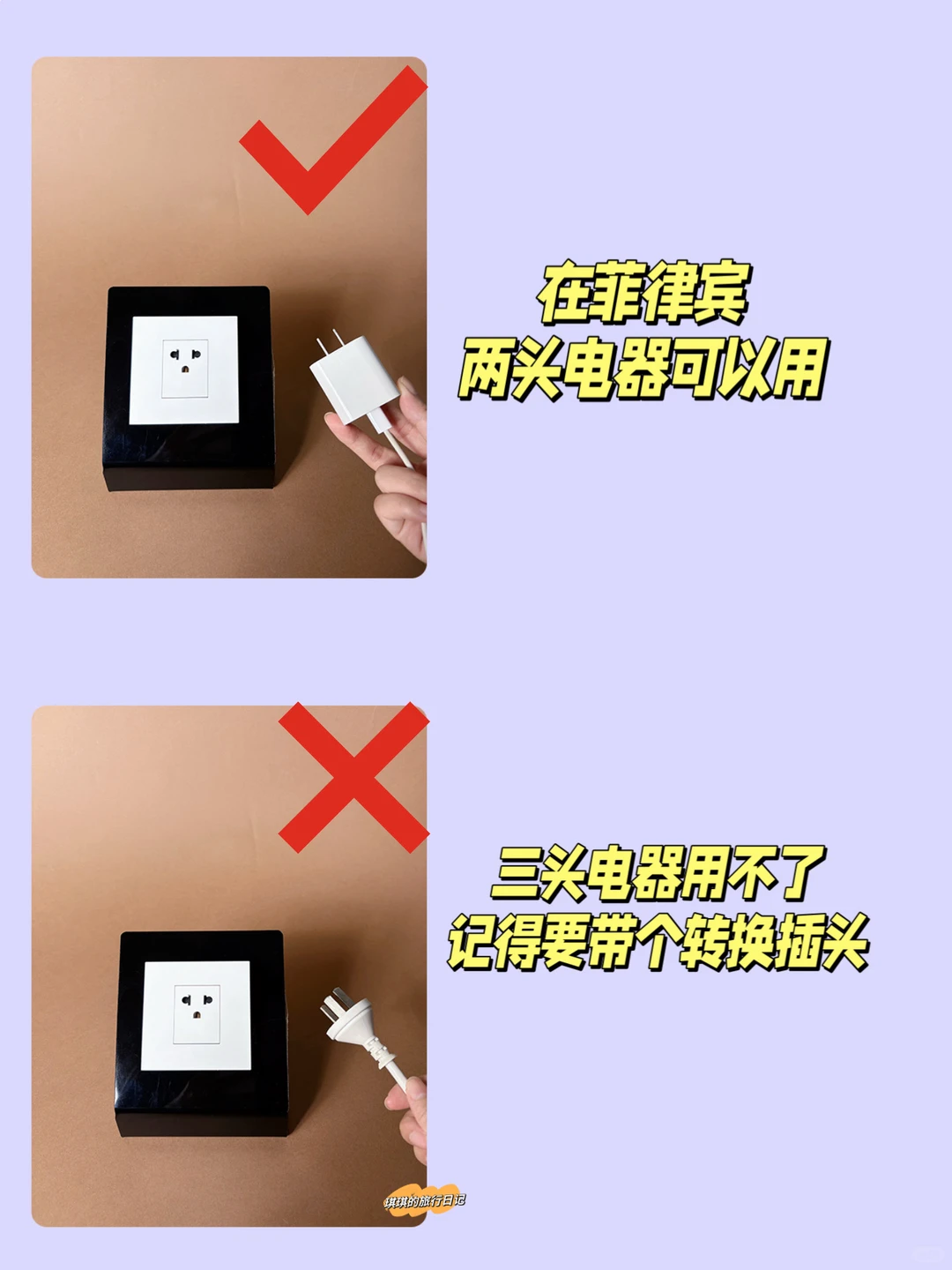 在菲律宾
两头电器可以用

三头电器用不了
记得要带个转换插头

琪琪的旅行日记