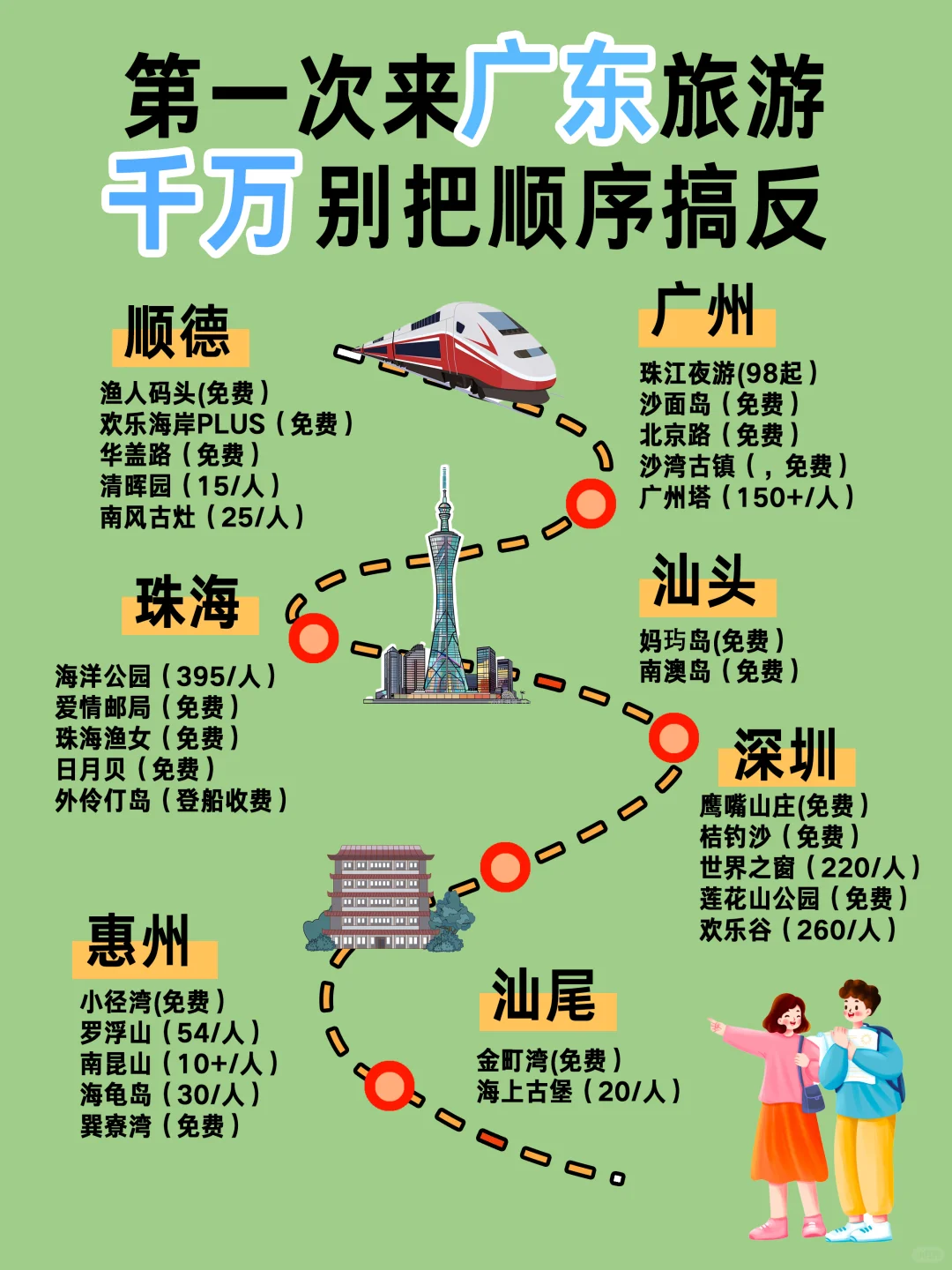 第一次来广东旅游
千万别把顺序搞反

顺德
渔人码头(免费)
欢乐海岸PLUS(免费)
华盖路(免费)
清晖园(15/人)
南风古灶(25/人)

广州
珠江夜游(98起)
沙面岛(免费)
北京路(免费)
沙湾古镇(,免费)
广州塔(150+/人)

珠海
海洋公园(395/人)
爱情邮局(免费)
珠海渔女(免费)
日月贝(免费)
外伶仃岛(登船收费)

汕头
妈玙岛(免费)
南澳岛(免费)

深圳
鹰嘴山庄(免费)
桔钓沙(免费)
世界之窗(220/人)
莲花山公园(免费)
欢乐谷(260/人)

惠州
小径湾(免费)
罗浮山(54/人)
南昆山(10+/人)
海龟岛(30/人)
巽寮湾(免费)

汕尾
金町湾(免费)
海上古堡(20/人)