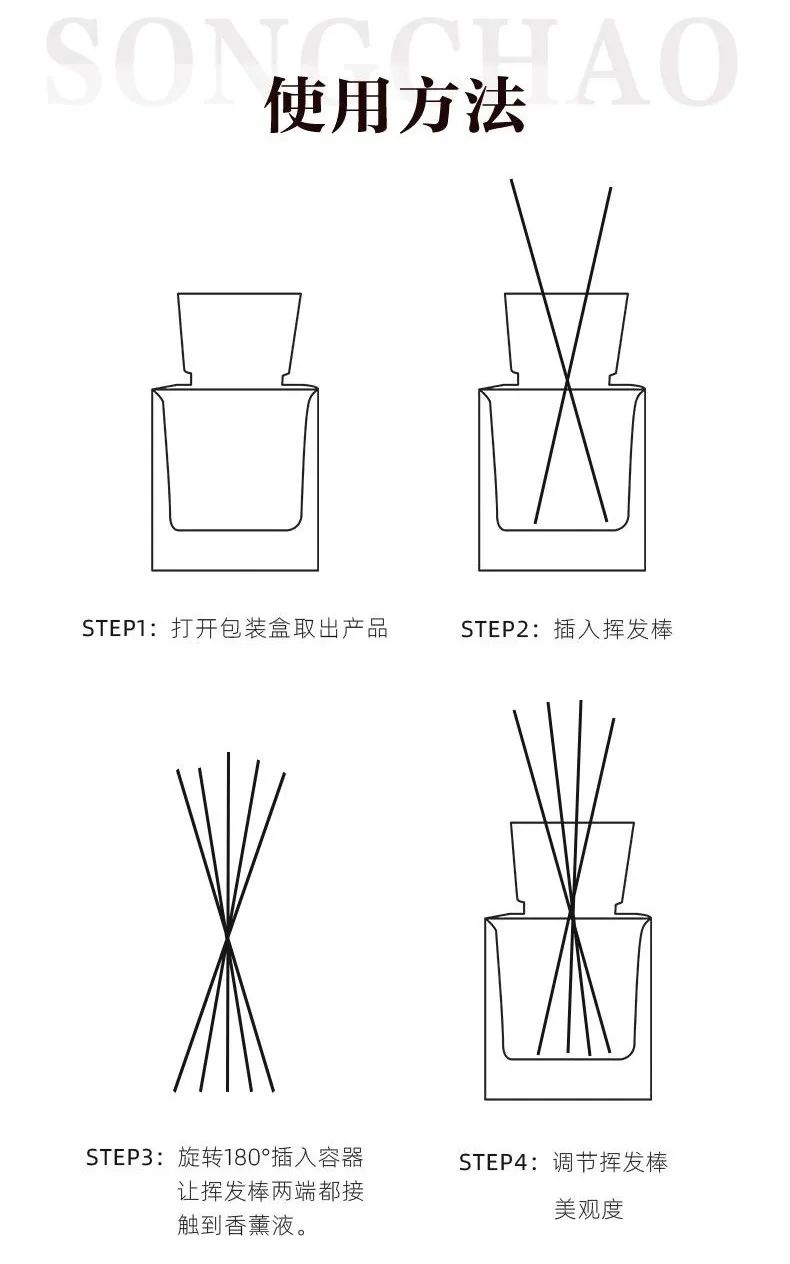 SONGCHAO

使用方法

STEP1：打开包装盒取出产品

STEP2：插入挥发棒

STEP3：旋转180°插入容器让挥发棒两端都接触到香薰液。

STEP4：调节挥发棒美观度